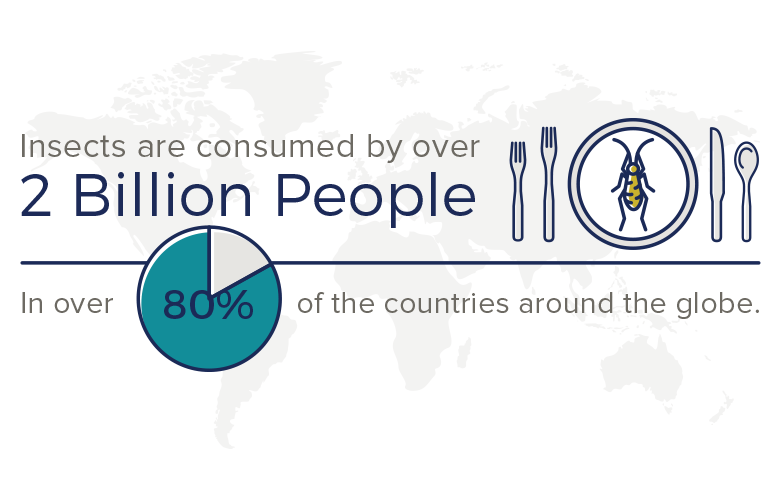 Insects are consumed by over
2 Billion People

In over 80% of the countries around the globe.