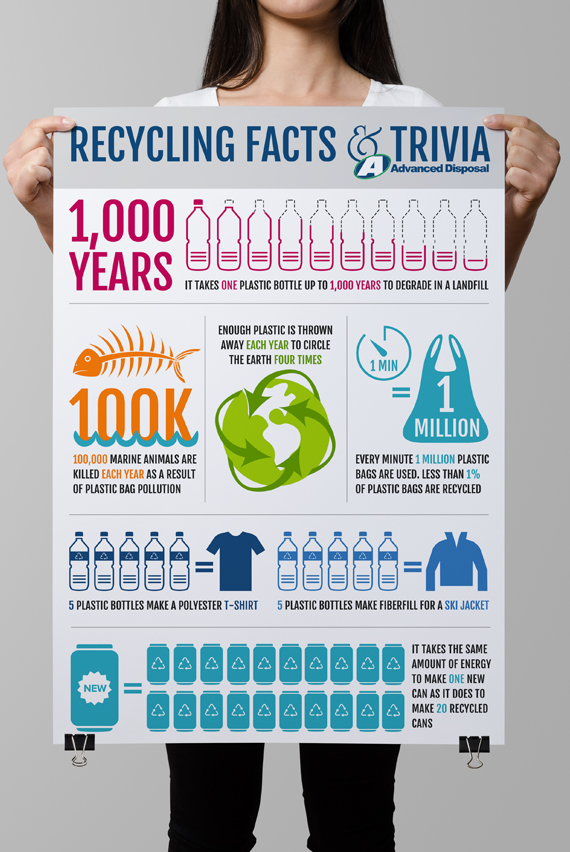 RECYCLING FACTS & TRIVIA

A Advanced Disposal

1,000 YEARS

IT TAKES ONE PLASTIC BOTTLE UP TO 1,000 YEARS TO DEGRADE IN A LANDFILL

100K

100,000 MARINE ANIMALS ARE KILLED EACH YEAR AS A RESULT OF PLASTIC BAG POLLUTION

ENOUGH PLASTIC IS THROWN AWAY EACH YEAR TO CIRCLE THE EARTH FOUR TIMES

1 MIN = 1 MILLION

EVERY MINUTE 1 MILLION PLASTIC BAGS ARE USED. LESS THAN 1% OF PLASTIC BAGS ARE RECYCLED

5 PLASTIC BOTTLES MAKE A POLYESTER T-SHIRT

5 PLASTIC BOTTLES MAKE FIBERFILL FOR A SKI JACKET

NEW

IT TAKES THE SAME AMOUNT OF ENERGY TO MAKE ONE NEW CAN AS IT DOES TO MAKE 20 RECYCLED CANS